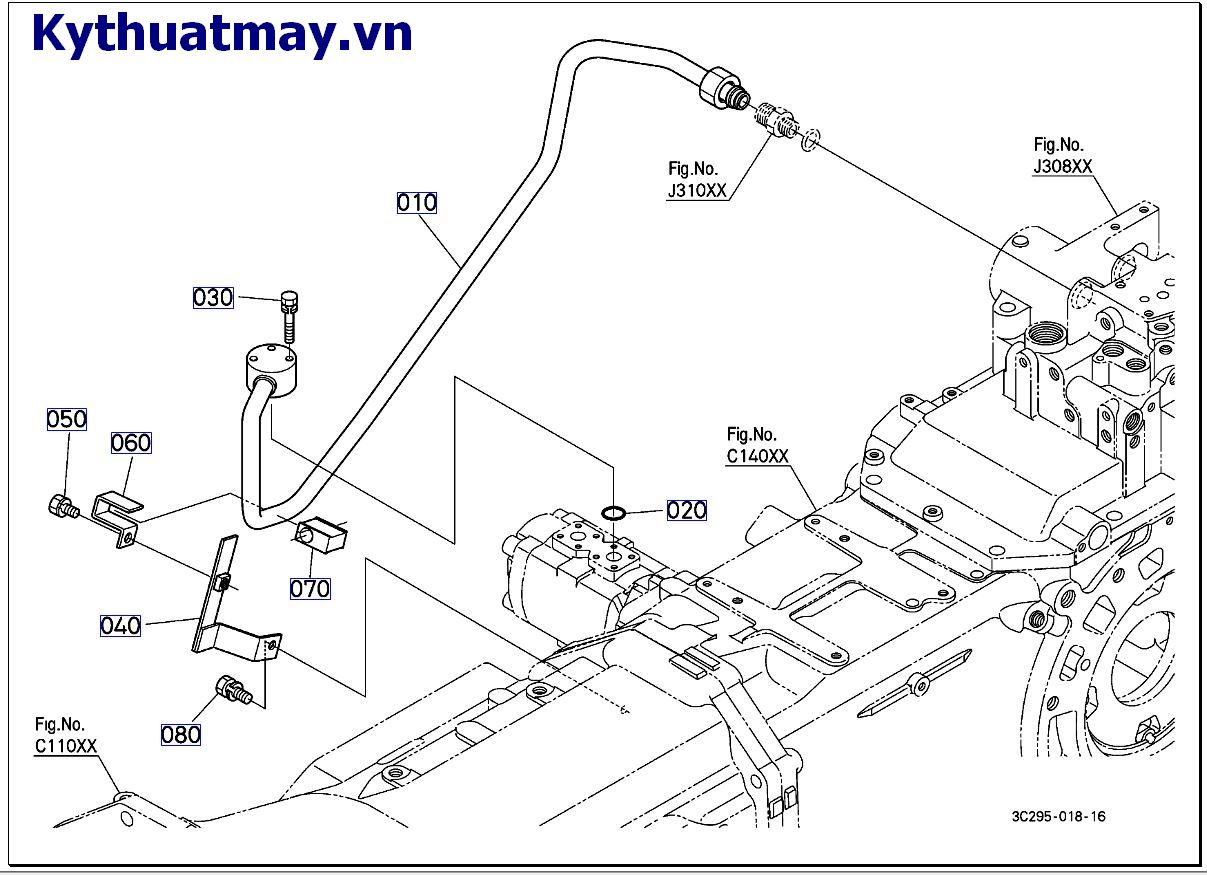 Kythuatmay.vn

Fig.No.
J310XX

Fig.No.
J308XX

010

030

050

060

Fig.No.
C140XX

020

070

040

080

Fig.No.
C110XX

3C295-018-16